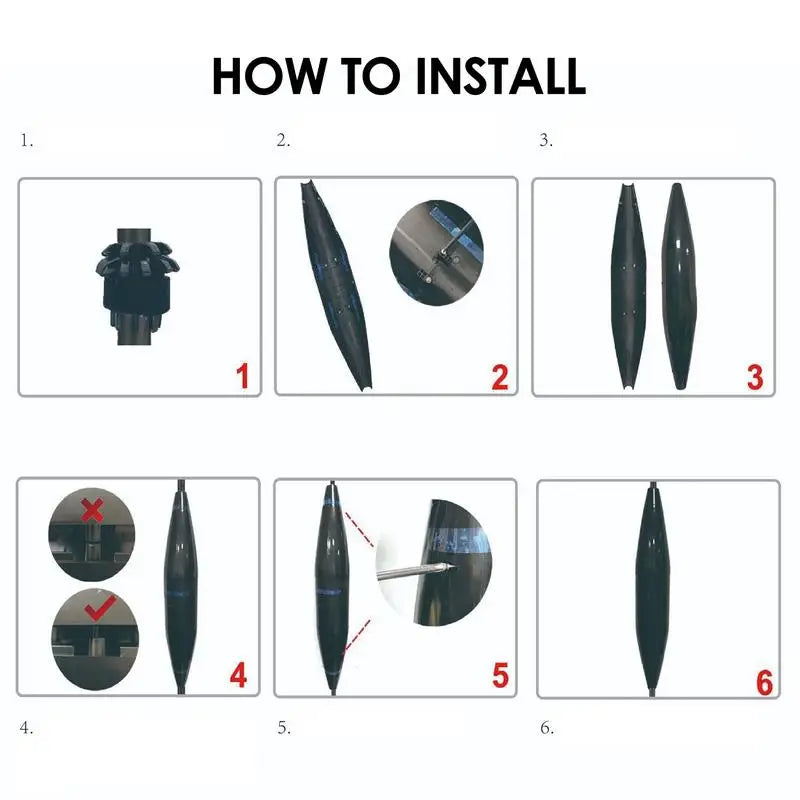 HOW TO INSTALL

1.

2.

3.

1

2

3

4

5

6

4.

5.

6.